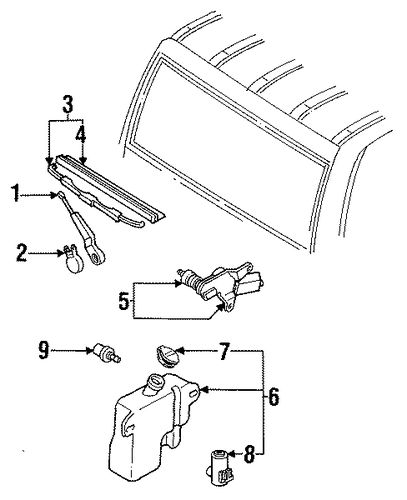 3
4
1
2
5
9
7
6
8