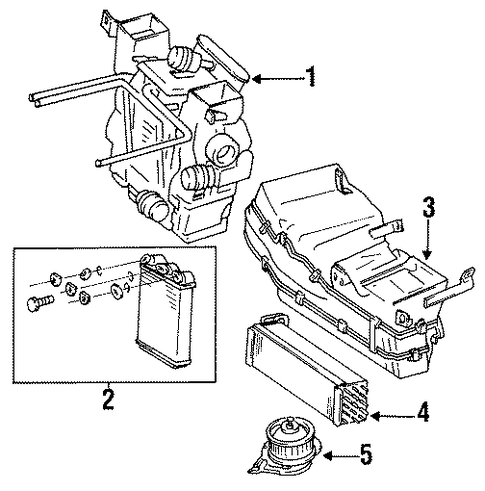 1
3
2
4
5