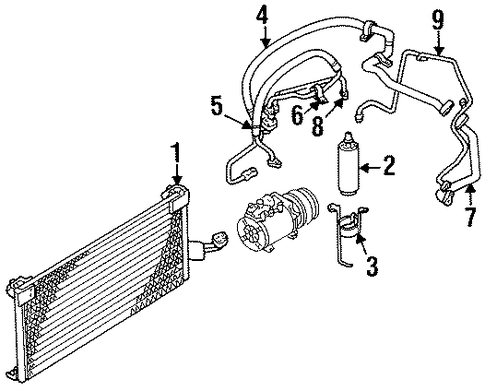 4
9
5
6
8
1
2
7
3