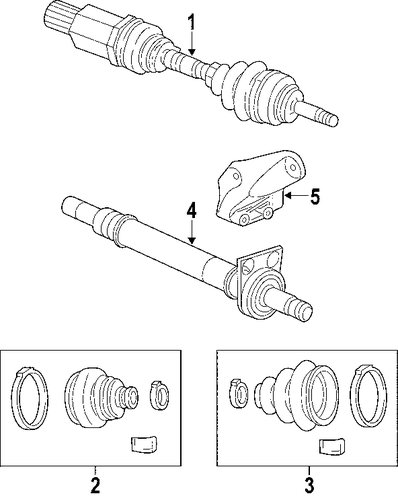 1

5

4

2

3