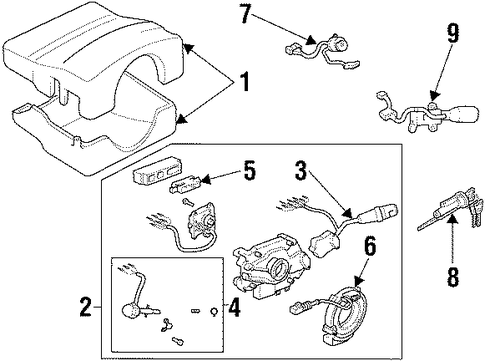 7
9
1
5
3
6
8
2
4