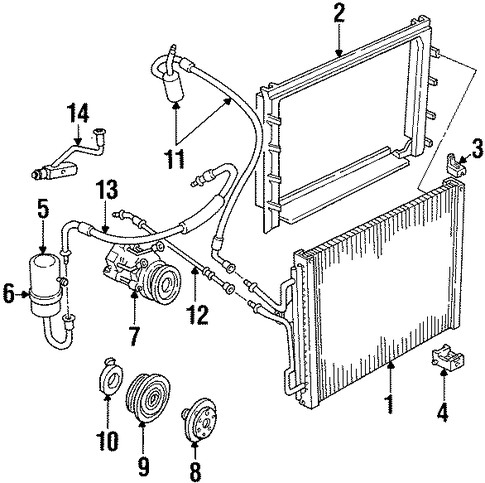 2
14
11
3
13
5
6
7
12
1
4
10
9
8