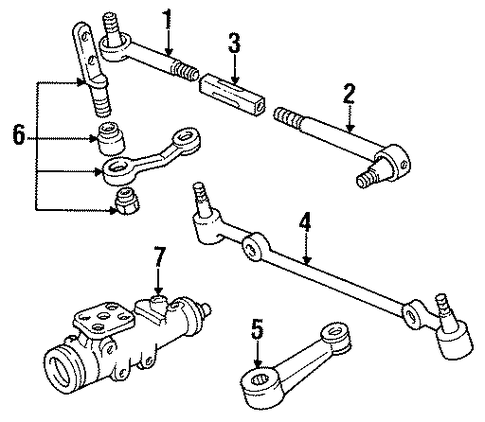 1
3
2
6
4
7
5