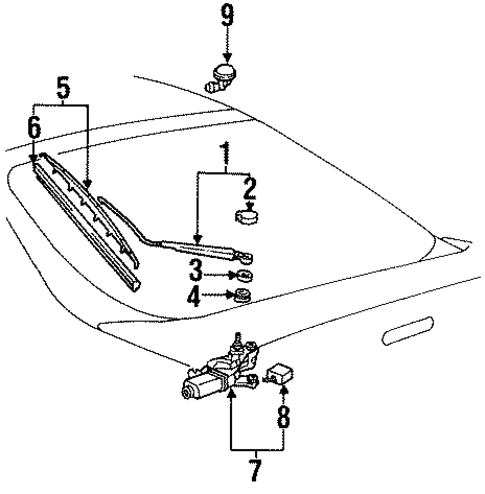 9
5
6
1
2
3
4
8
7