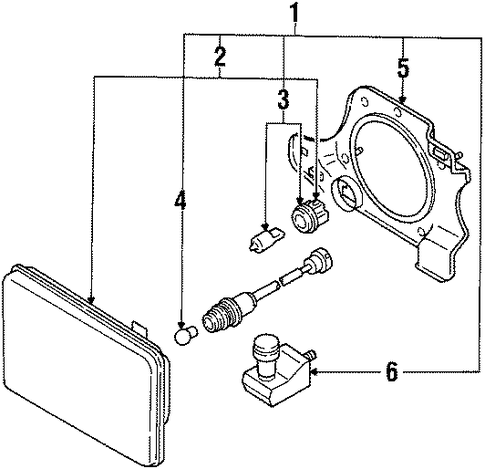 1
2
5
3
4
6