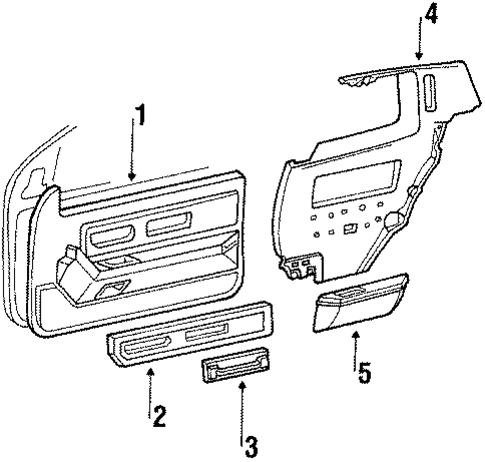 4
1
5
2
3