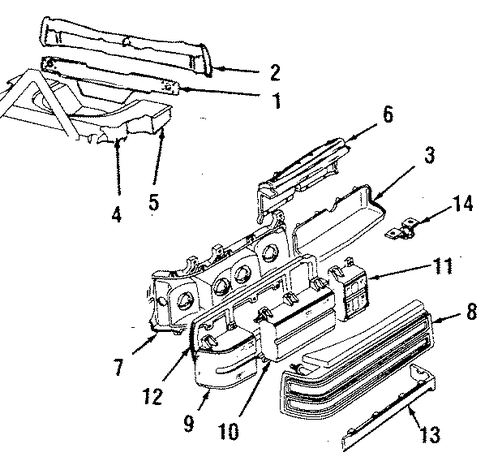 2
1
6
3
4
5
14
11
8
7
12
9
10
13