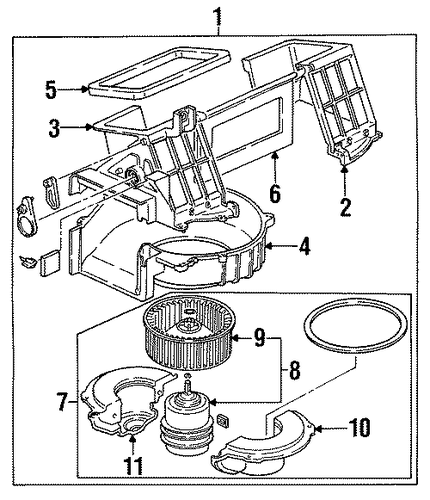 1
5
3
6
2
4
9
8
7
10
11