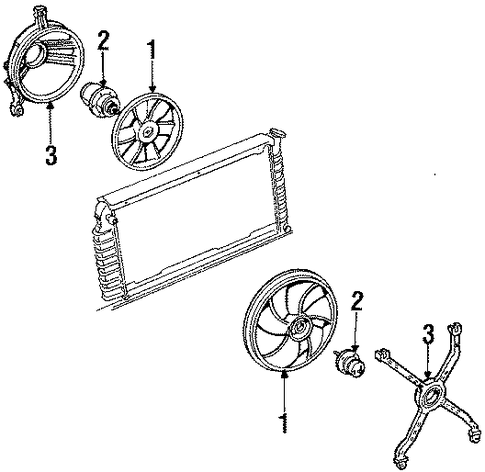 2
1
3
2
3
1