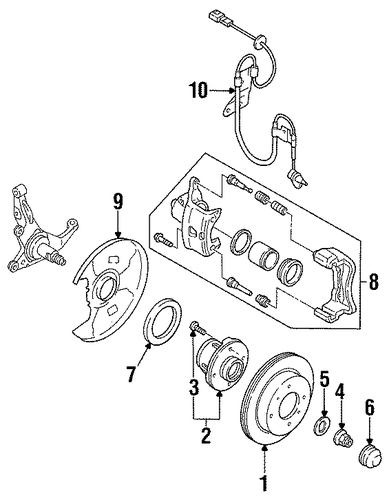 10
9
8
7
3
2
5
4
6
1