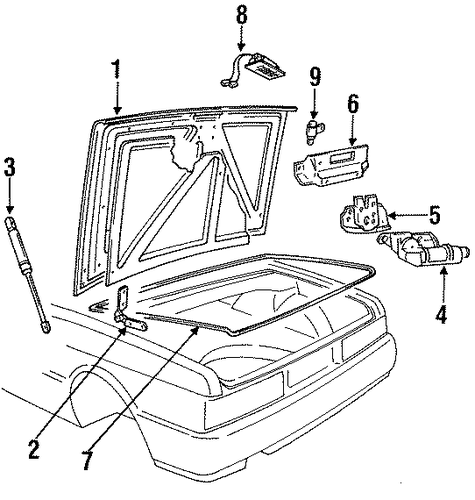 8
1
9
6
3
5
4
2
7