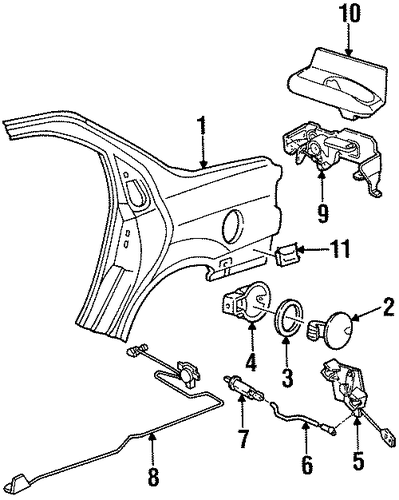 10
1
9
11
2
4
3
7
6
5
8