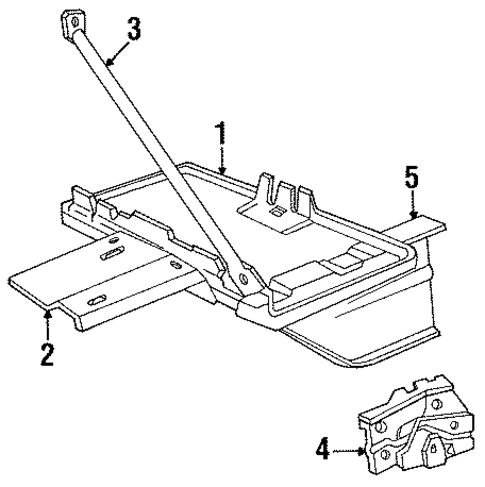 3
1
5
2
4