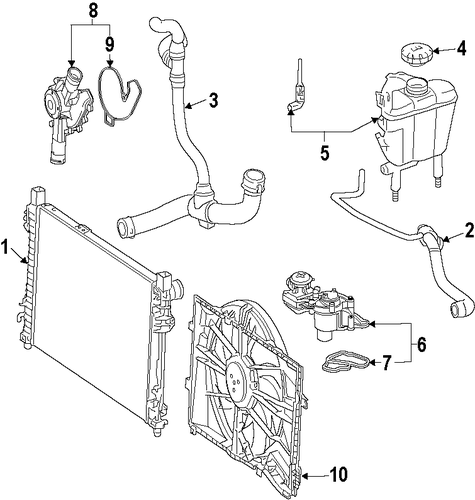 8
9
3
4
5
1
2
6
7
10