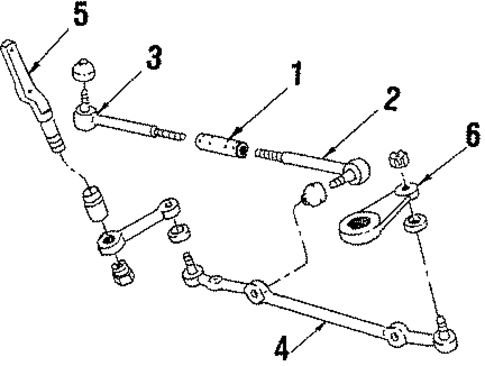 5
3
1
2
6
4