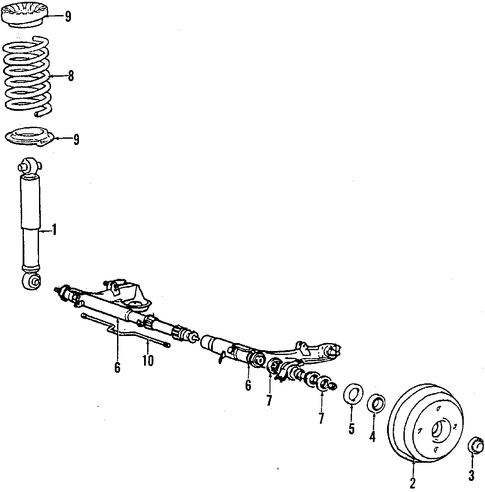 9
8
9
1
6
10
6
7
7
5
4
2
3