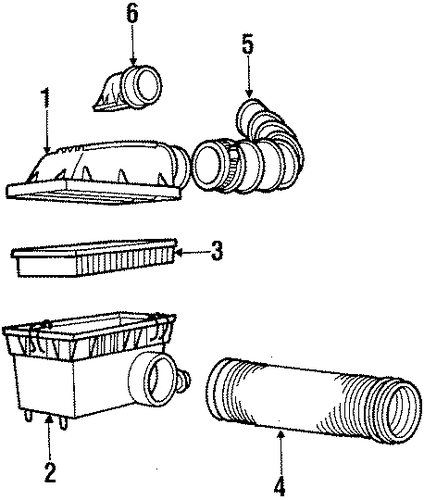 6
5
1
3
2
4