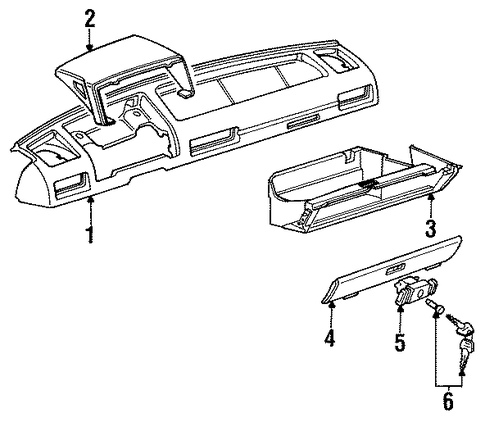 2
1
3
4
5
6