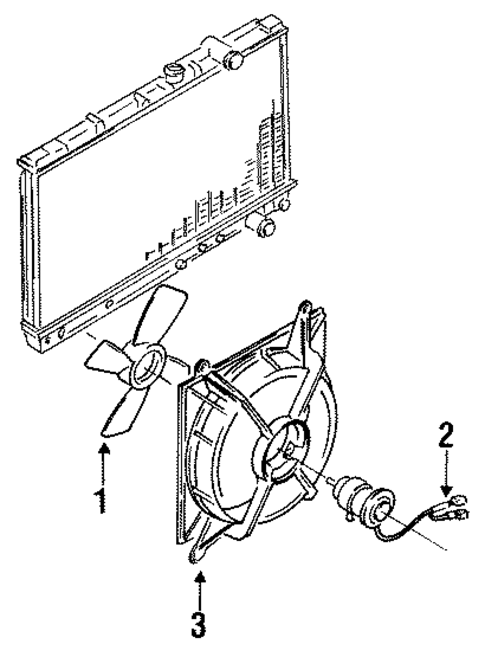 2
1
3