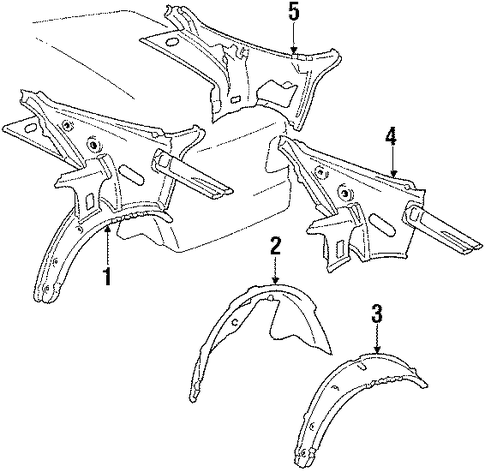 5
4
1
2
3