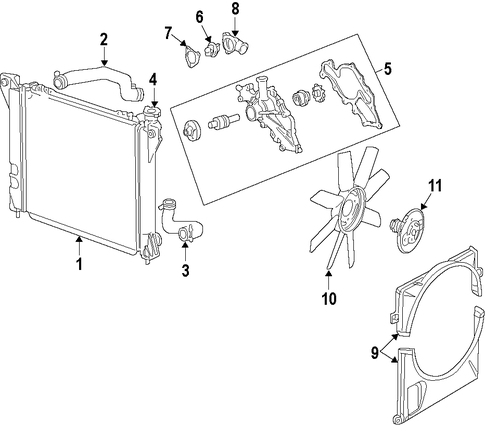 2
7
6
8
4
5
1
3
11
10
9