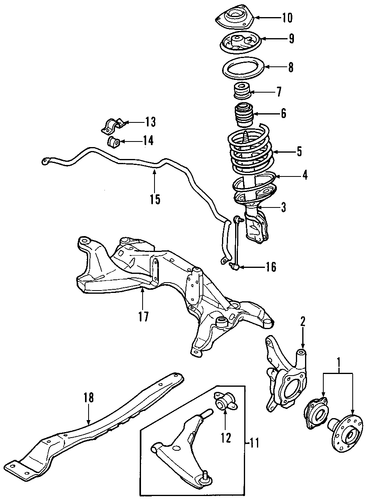 10
9
8
7
6
13
14
5
4
15
3
16
17
2
1
18
12
11