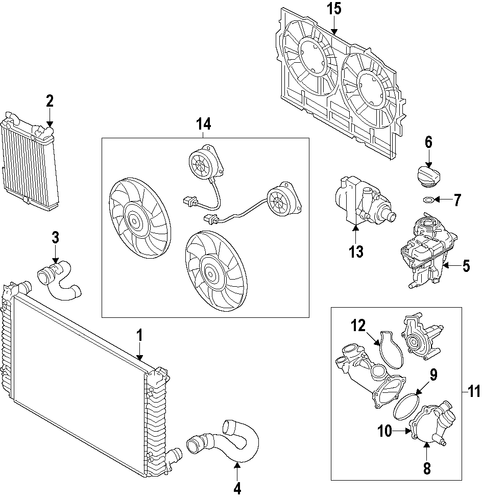 15
2
14
6
7
13
5
3
12
1
9
11
10
8
4