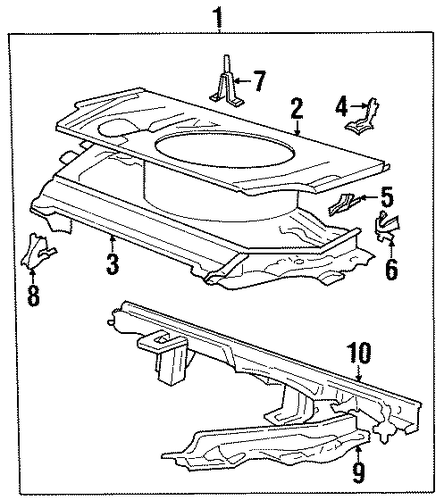 1
7
2
4
5
6
3
8
10
9