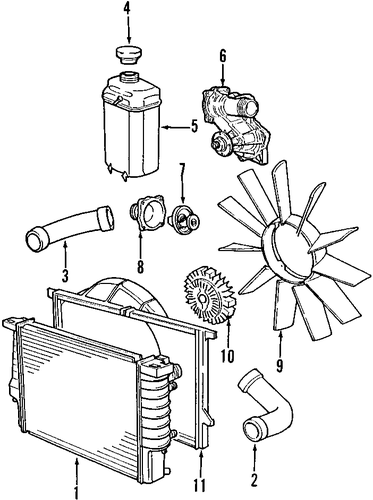 4
6
5
7
3
8
10
9
1
11
2