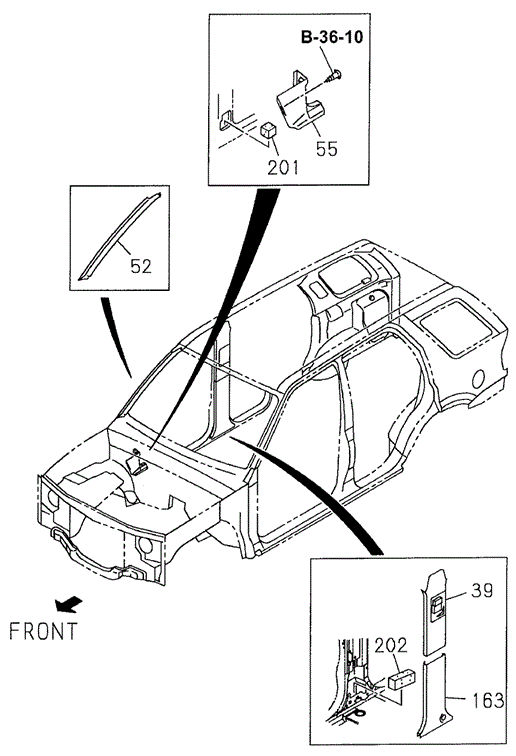 B-36-10
55
201
52
FRONT
39
202
163