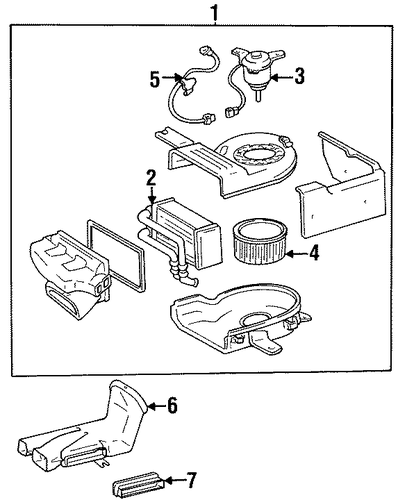 1
5
3
2
4
6
7