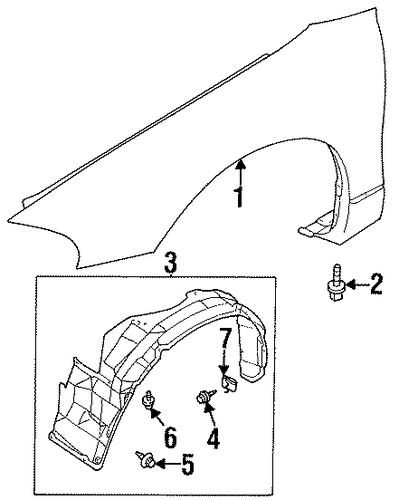 1
3
2
7
6
4
5