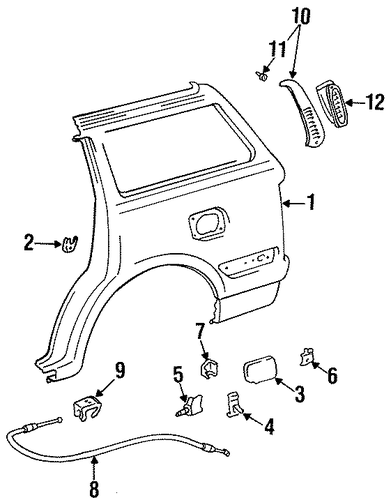 10
11
12
1
2
7
9
5
3
6
4
8