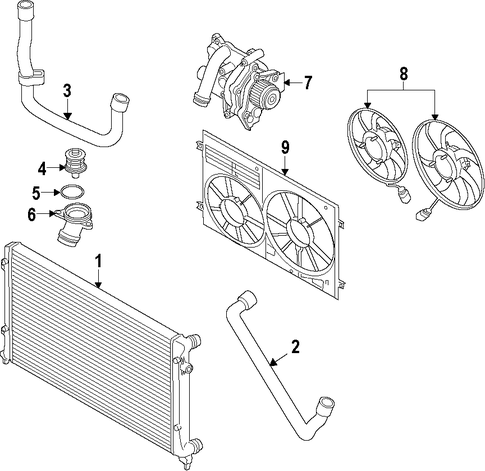 3
7
8
4
9
5
6
1
2