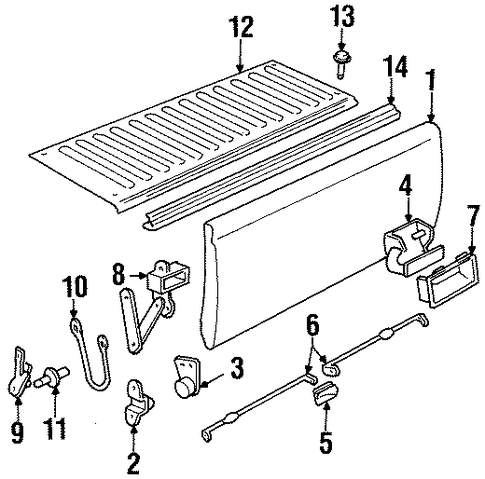 12
13
14
1
4
7
8
10
6
3
9
11
2
5