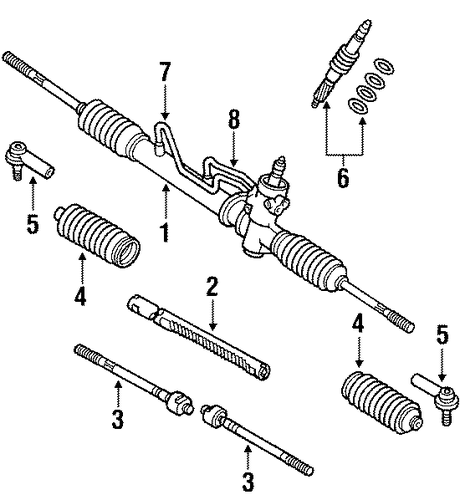 7
8
6
5
1
4
2
4
5
3
3