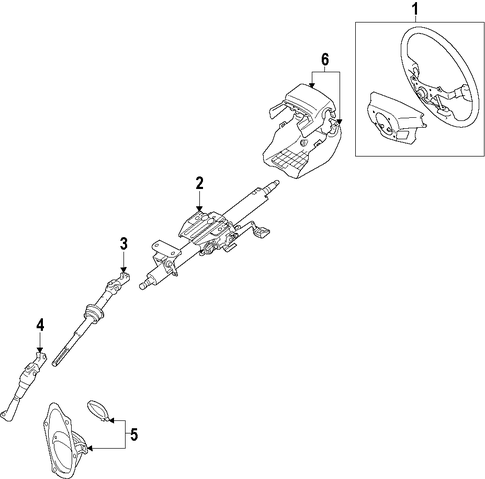 1
6
2
3
4
5