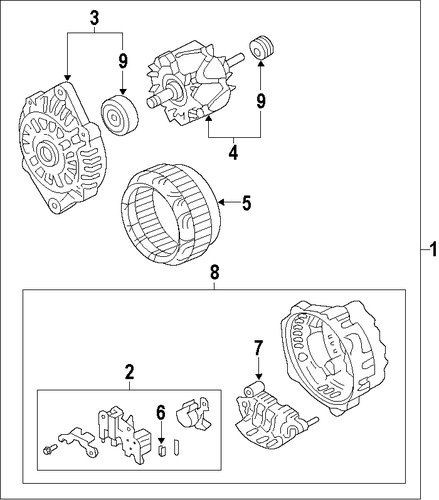 3
9
9
4
5
1
8
7
2
6