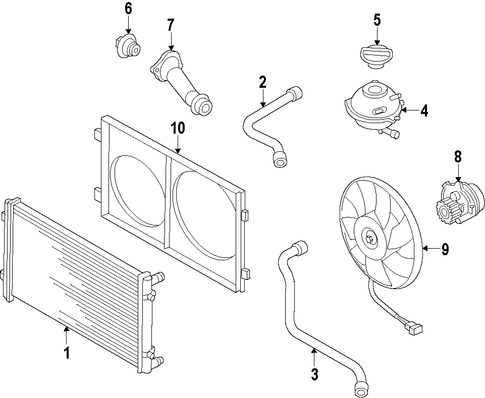 6
7
5
2
4
10
8
9
1
3