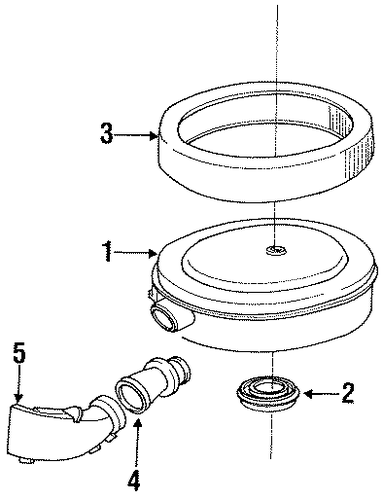 3
1
5
2
4