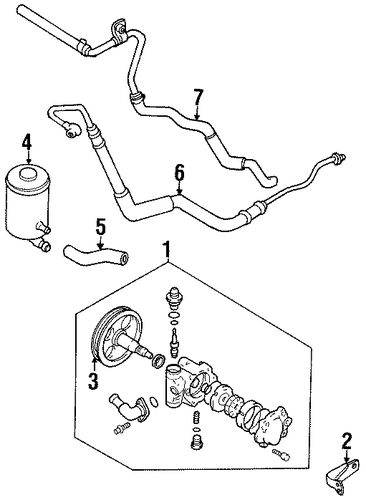 7
4
6
5
1
3
2