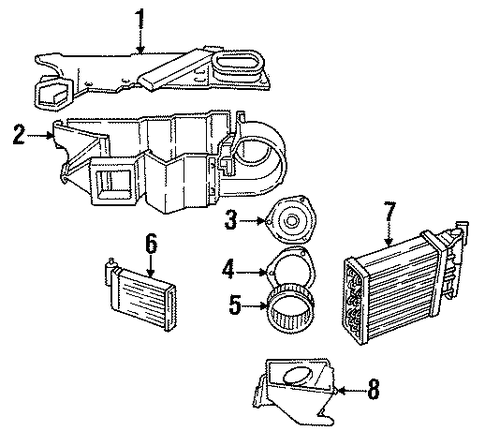 1
2
3
6
7
4
5
8