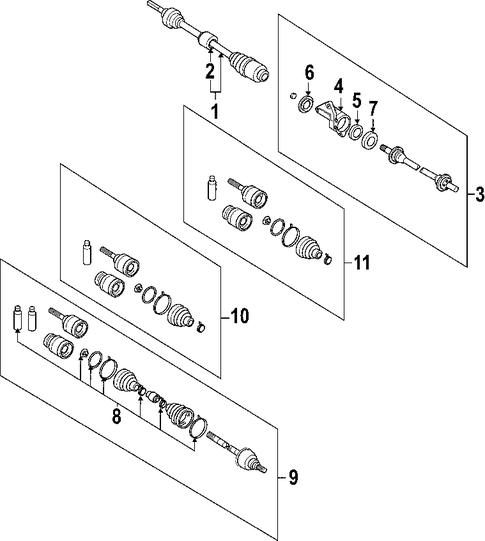 2
1
6
4
5
7
3
11
10
8
9