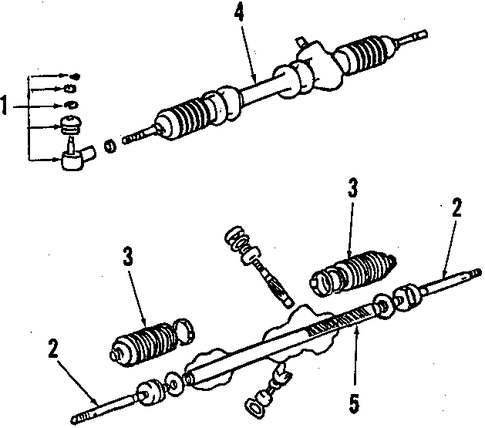 4
1
3
2
3
2
5