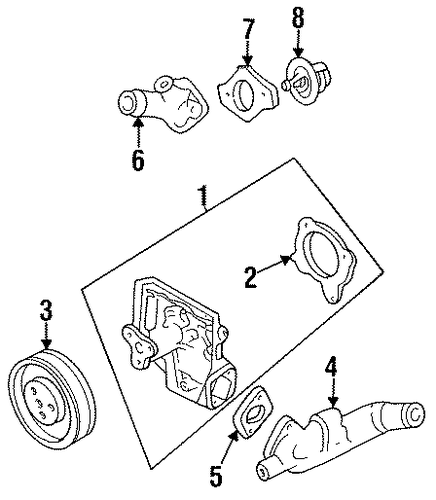 7
8
6
1
2
3
4
5