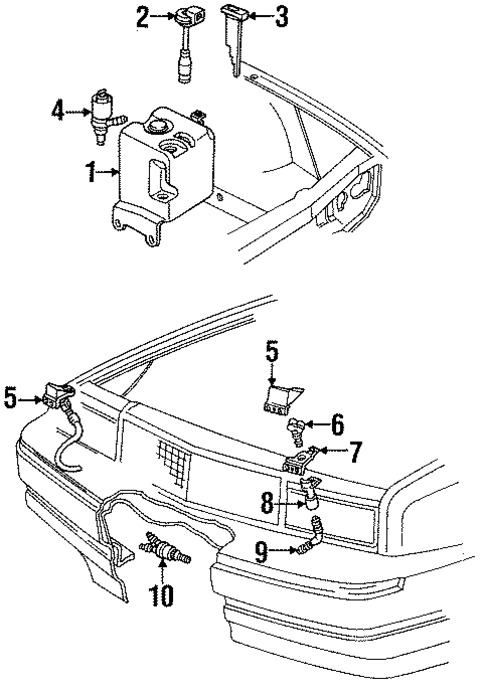 2
3
4
1
5
5
6
7
8
9
10