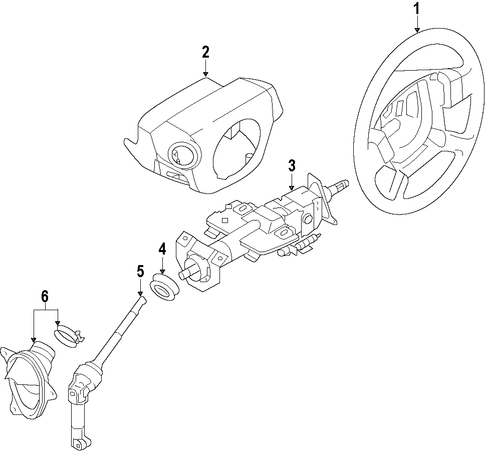 1
2
3
4
5
6