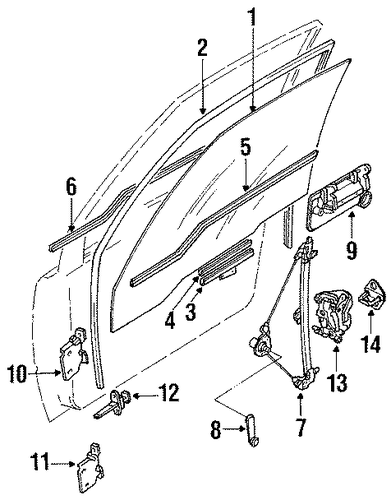 1
2
5
6
9
4
3
14
13
10
12
7
8
11