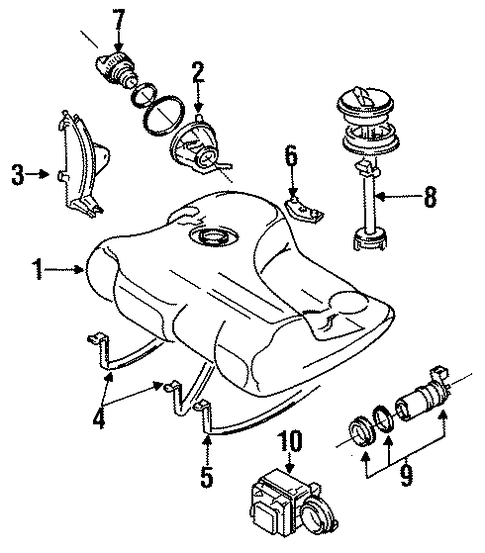 7
2
3
6
8
1
4
5
10
9