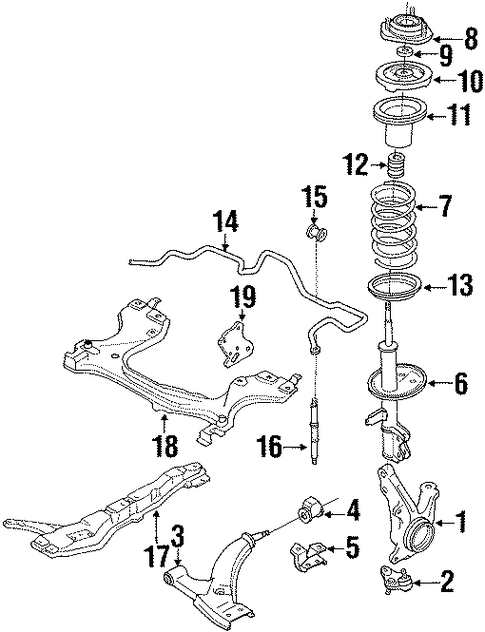 8
9
10
11
12
15
7
14
13
19
6
18
16
4
1
17
3
5
2